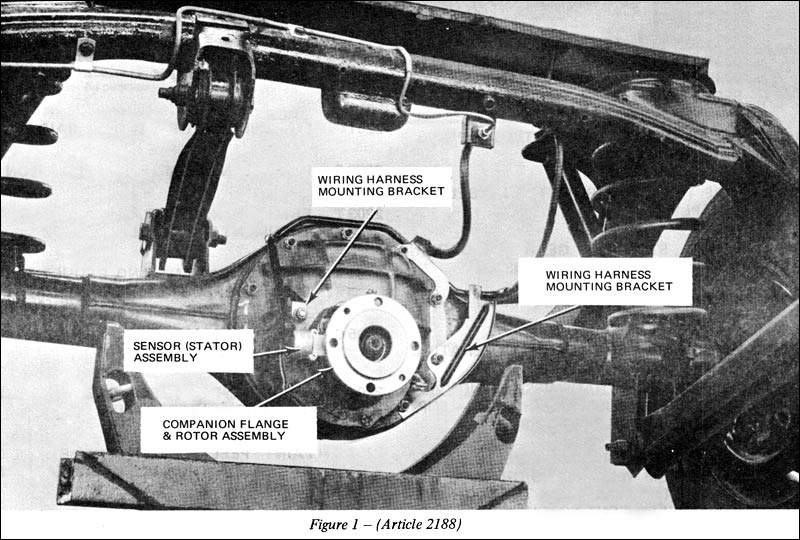 WIRING HARNESS MOUNTING BRACKET

WIRING HARNESS MOUNTING BRACKET

SENSOR (STATOR) ASSEMBLY

COMPANION FLANGE & ROTOR ASSEMBLY

Figure 1 – (Article 2188)