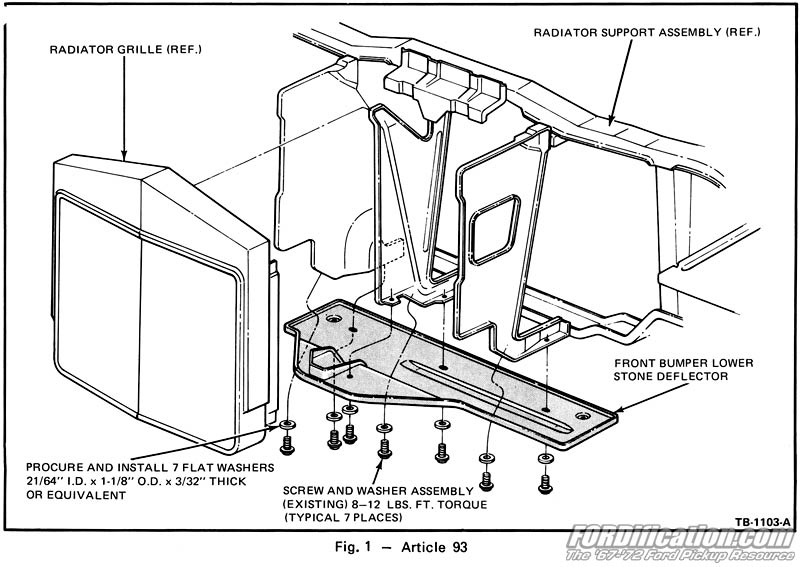 RADIATOR GRILLE (REF.)

RADIATOR SUPPORT ASSEMBLY (REF.)

FRONT BUMPER LOWER STONE DEFLECTOR

PROCURE AND INSTALL 7 FLAT WASHERS 21/64" I.D. x 1-1/8" O.D. x 3/32" THICK OR EQUIVALENT

SCREW AND WASHER ASSEMBLY (EXISTING) 8–12 LBS. FT. TORQUE (TYPICAL 7 PLACES)

TB-1103-A

Fig. 1 — Article 93

FORDification.com
The '67-'72 Ford Pickup Resource