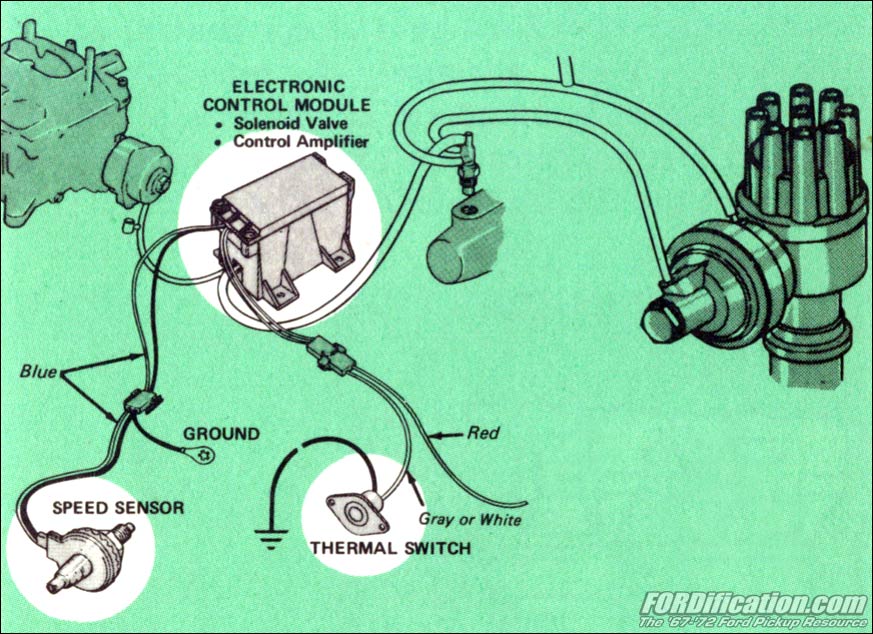 ELECTRONIC CONTROL MODULE
• Solenoid Valve
• Control Amplifier

Blue

GROUND

Red

SPEED SENSOR

Gray or White

THERMAL SWITCH

FORDification.com
The '67-'72 Ford Pickup Resource