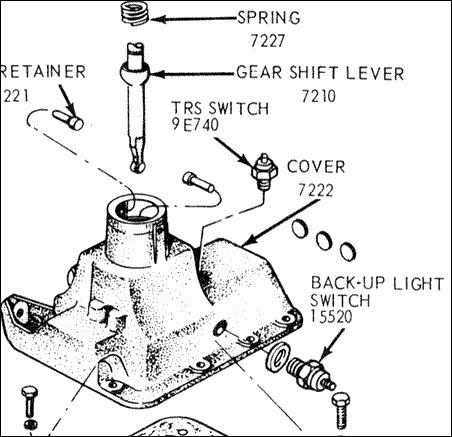 SPRING
7227

RETAINER
221

GEAR SHIFT LEVER
7210

TRS SWITCH
9E740

COVER
7222

BACK-UP LIGHT
SWITCH
15520